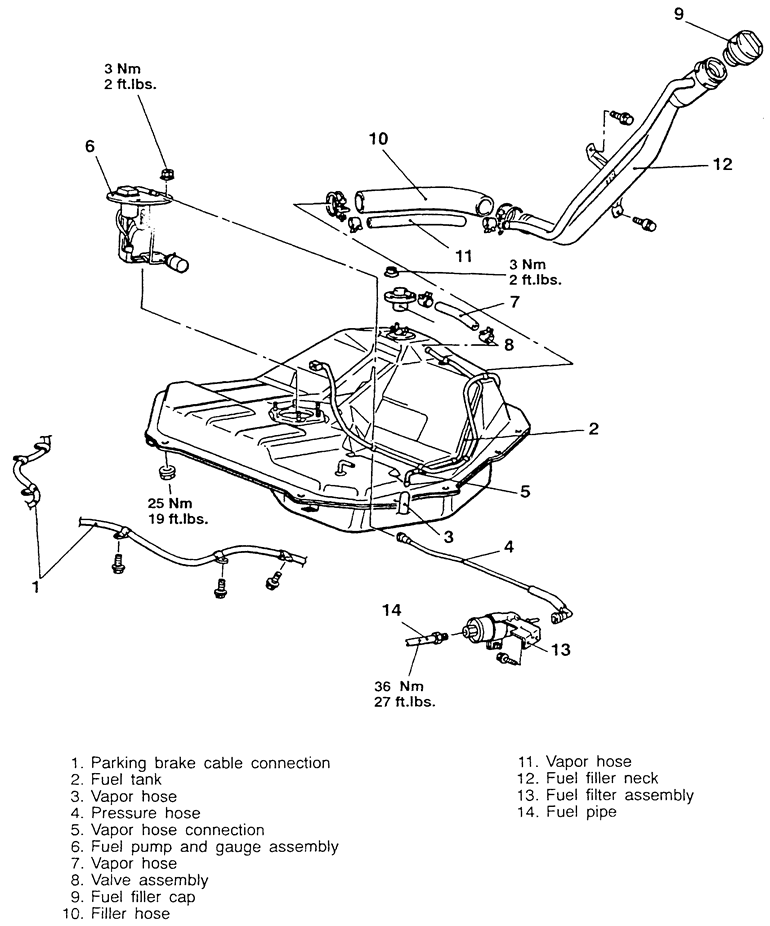 9

3 Nm
2 ft.lbs.

6

10

12

11

3 Nm
2 ft.lbs.

7

8

2

5

25 Nm
19 ft.lbs.

3

4

1

14

13

36 Nm
27 ft.lbs.

1. Parking brake cable connection
2. Fuel tank
3. Vapor hose
4. Pressure hose
5. Vapor hose connection
6. Fuel pump and gauge assembly
7. Vapor hose
8. Valve assembly
9. Fuel filler cap
10. Filler hose

11. Vapor hose
12. Fuel filler neck
13. Fuel filter assembly
14. Fuel pipe