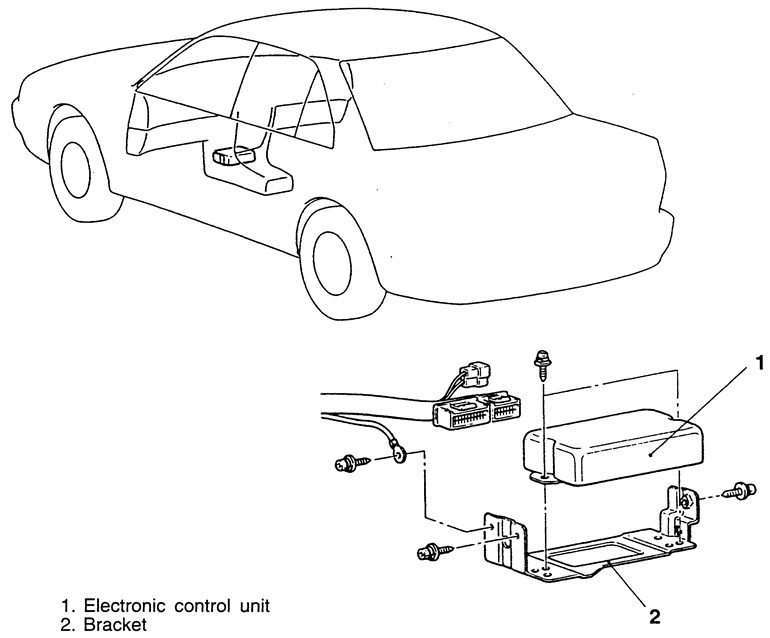 1

2

1. Electronic control unit
2. Bracket