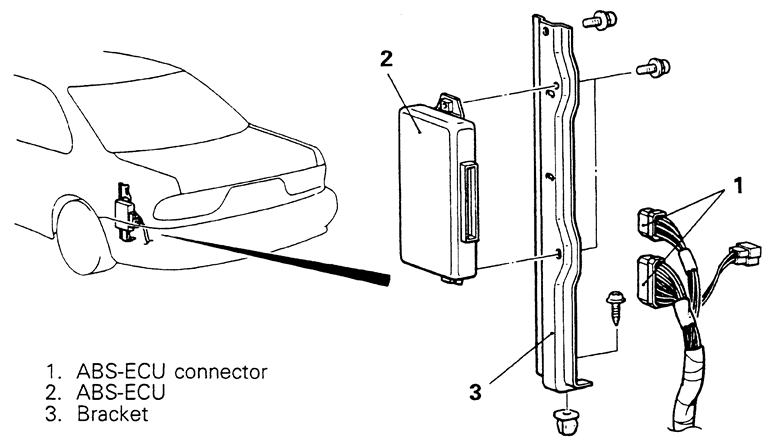 2

1

3

1. ABS-ECU connector
2. ABS-ECU
3. Bracket