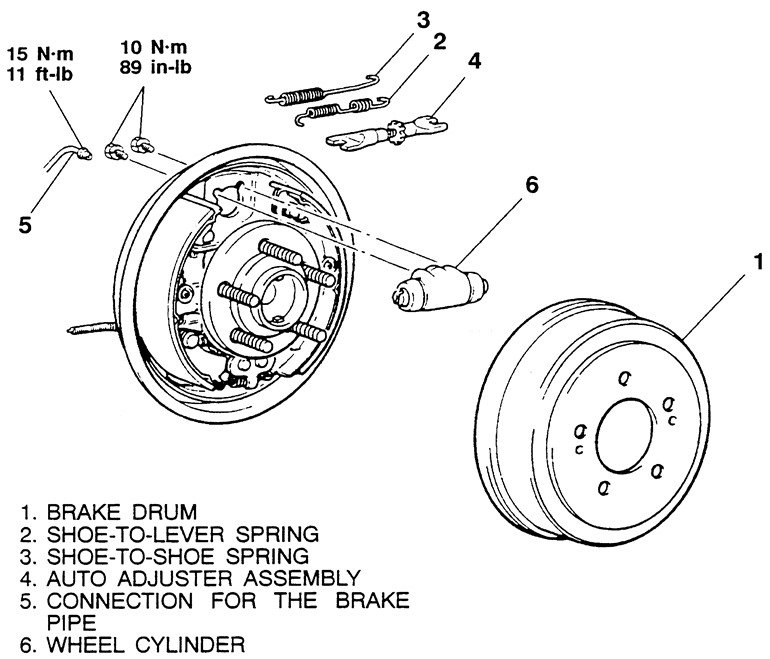 15 N·m
11 ft-lb

10 N·m
89 in-lb

3

2

4

5

6

1

1. BRAKE DRUM
2. SHOE-TO-LEVER SPRING
3. SHOE-TO-SHOE SPRING
4. AUTO ADJUSTER ASSEMBLY
5. CONNECTION FOR THE BRAKE PIPE
6. WHEEL CYLINDER