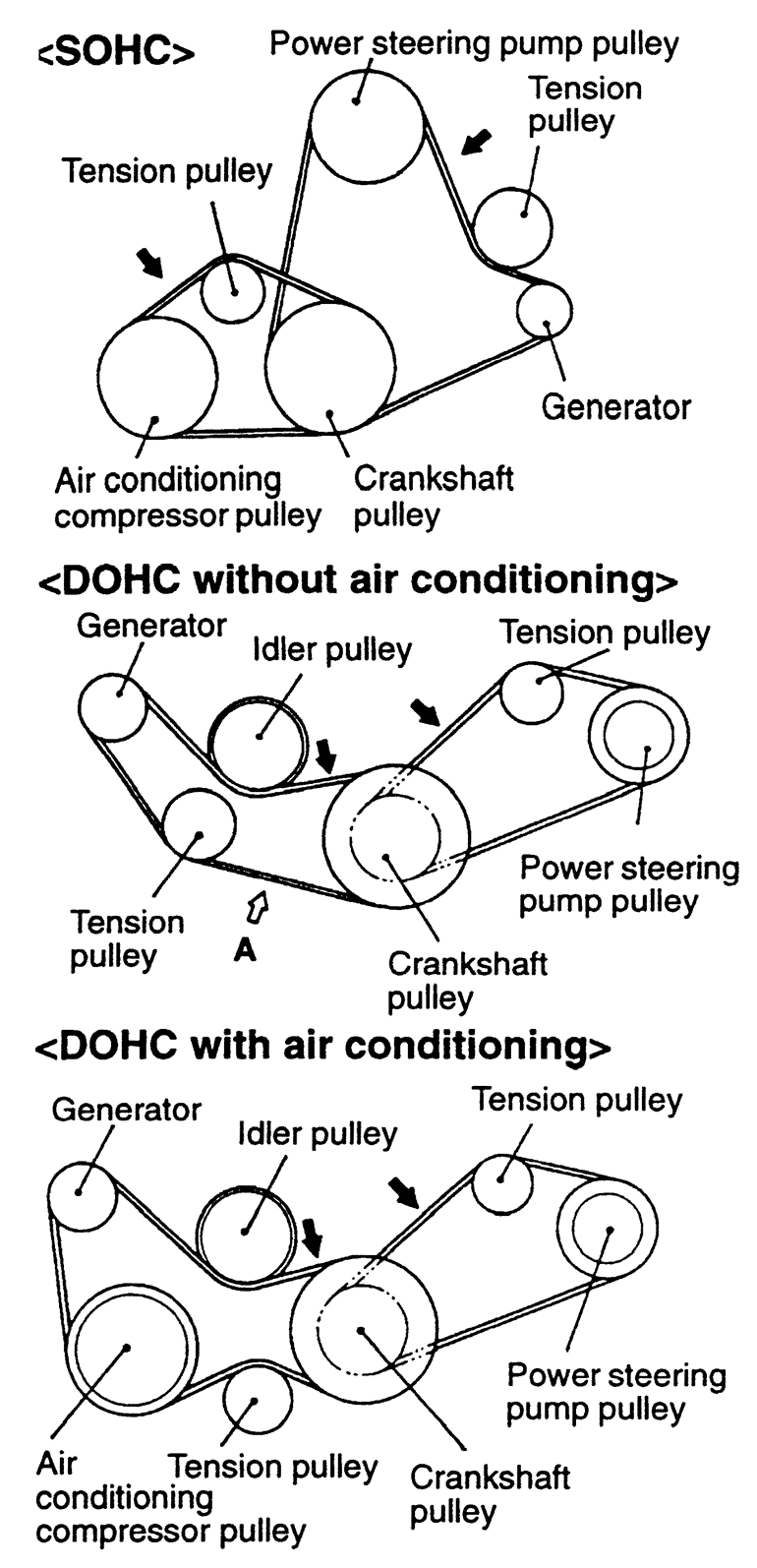 <SOHC>

Power steering pump pulley

Tension pulley

Tension pulley

Generator

Air conditioning compressor pulley

Crankshaft pulley

<DOHC without air conditioning>

Generator

Idler pulley

Tension pulley

Power steering pump pulley

Tension pulley

A

Crankshaft pulley

<DOHC with air conditioning>

Generator

Idler pulley

Tension pulley

Power steering pump pulley

Air conditioning compressor pulley

Tension pulley

Crankshaft pulley