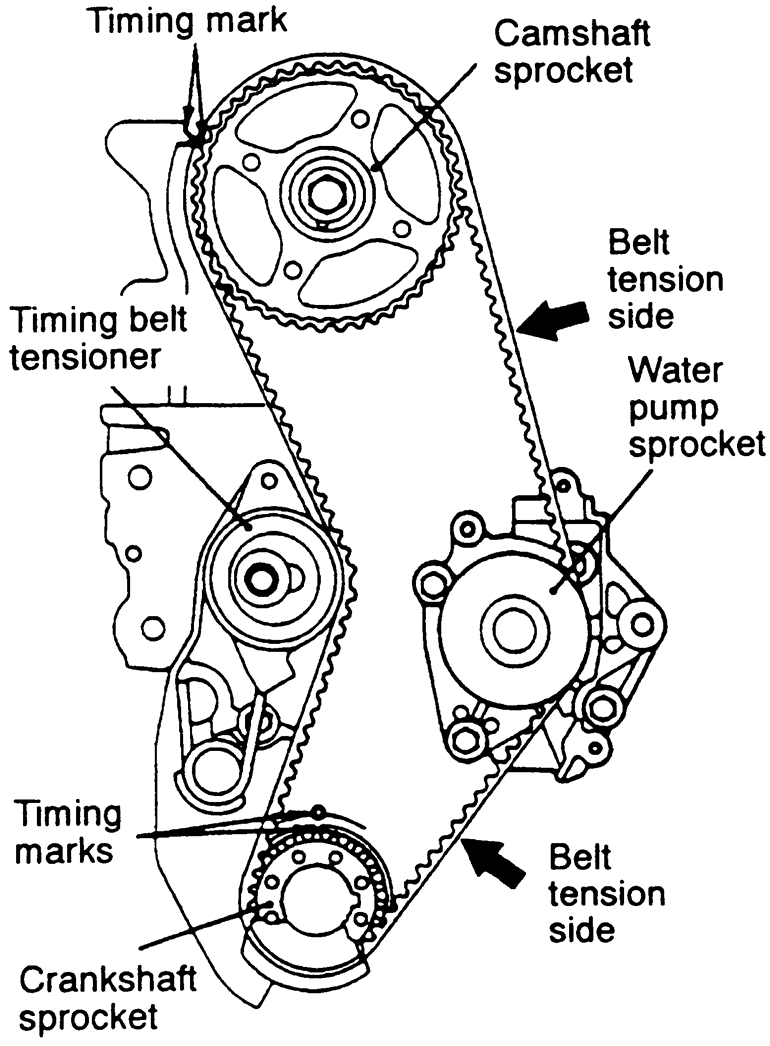 Timing mark

Camshaft sprocket

Belt tension side

Timing belt tensioner

Water pump sprocket

Timing marks

Belt tension side

Crankshaft sprocket