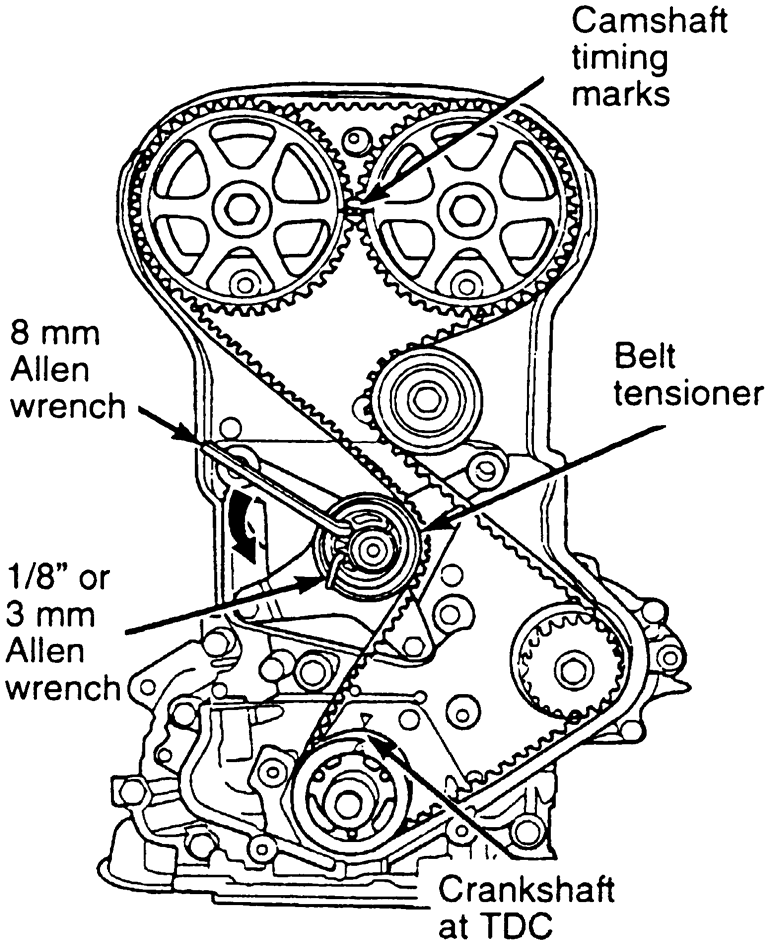 Camshaft timing marks

8 mm Allen wrench

Belt tensioner

1/8" or 3 mm Allen wrench

Crankshaft at TDC