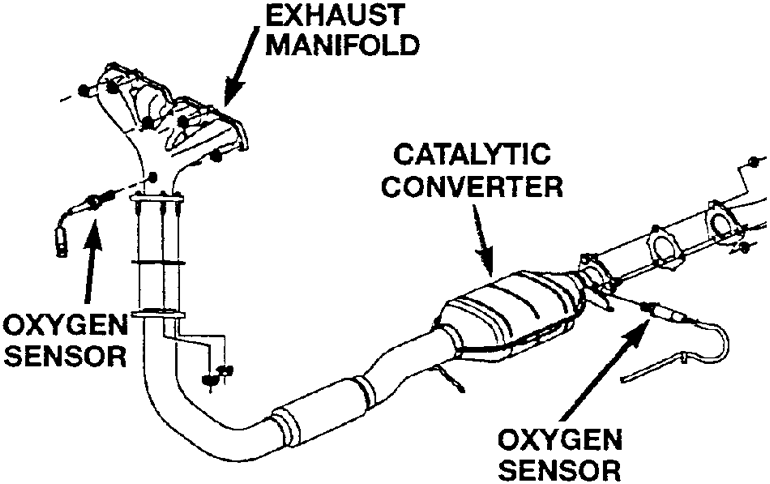 EXHAUST MANIFOLD

CATALYTIC CONVERTER

OXYGEN SENSOR

OXYGEN SENSOR