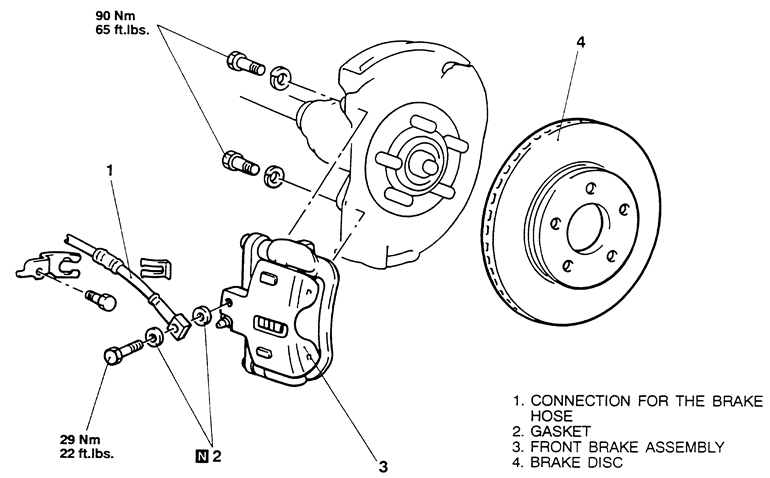 90 Nm
65 ft.lbs.

4

1

29 Nm
22 ft.lbs.

N 2

3

1. CONNECTION FOR THE BRAKE HOSE
2. GASKET
3. FRONT BRAKE ASSEMBLY
4. BRAKE DISC