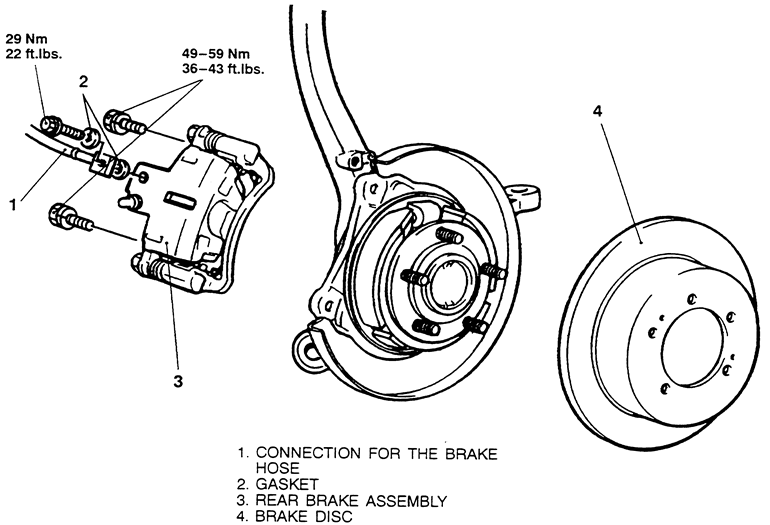 29 Nm
22 ft.lbs.

49–59 Nm
36–43 ft.lbs.

2

1

3

4

1. CONNECTION FOR THE BRAKE HOSE
2. GASKET
3. REAR BRAKE ASSEMBLY
4. BRAKE DISC