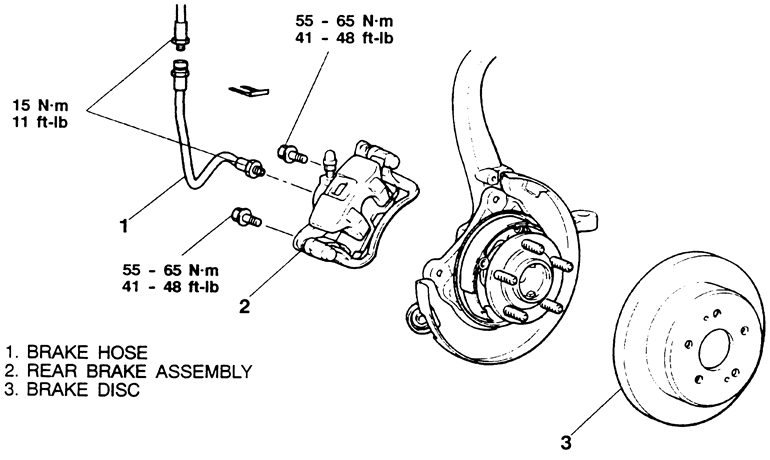 55 - 65 N·m
41 - 48 ft-lb

15 N·m
11 ft-lb

1

55 - 65 N·m
41 - 48 ft-lb

2

3

1. BRAKE HOSE
2. REAR BRAKE ASSEMBLY
3. BRAKE DISC