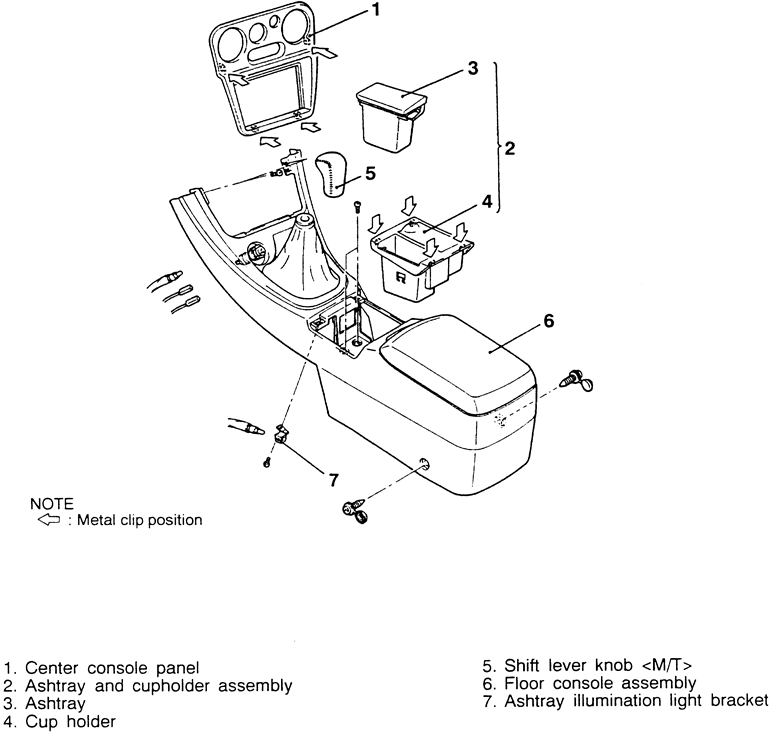 1

3

2

5

4

6

7

NOTE
⇦ : Metal clip position

1. Center console panel
2. Ashtray and cupholder assembly
3. Ashtray
4. Cup holder

5. Shift lever knob <M/T>
6. Floor console assembly
7. Ashtray illumination light bracket