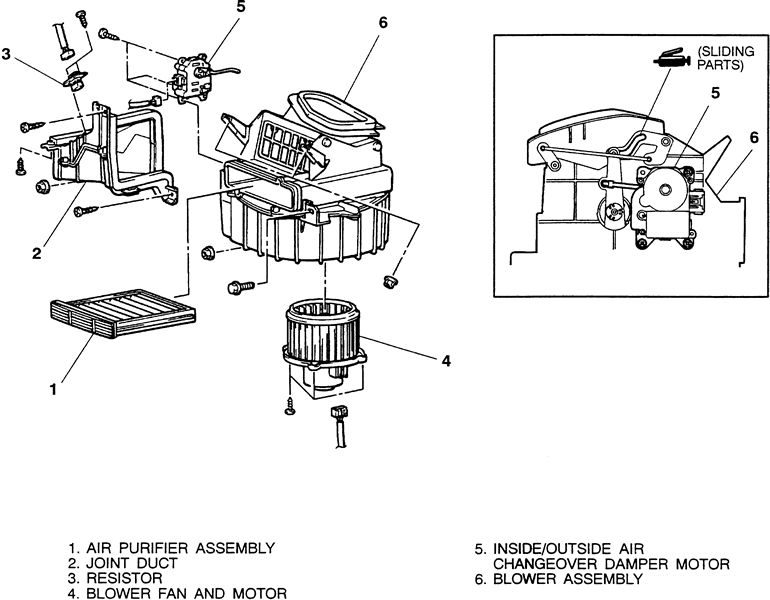 5

6

3

2

1

4

(SLIDING PARTS)

5

6

1. AIR PURIFIER ASSEMBLY
2. JOINT DUCT
3. RESISTOR
4. BLOWER FAN AND MOTOR

5. INSIDE/OUTSIDE AIR CHANGEOVER DAMPER MOTOR
6. BLOWER ASSEMBLY