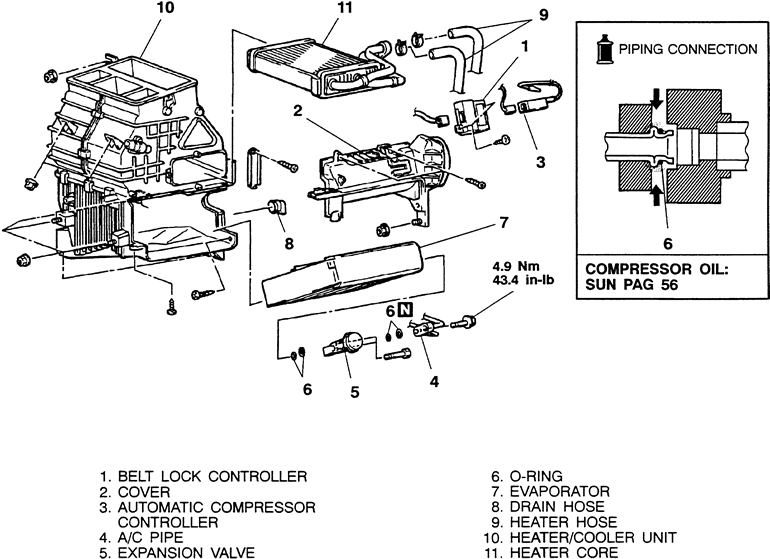 10
11
9
1
2
3
8
7
4.9 Nm
43.4 in-lb
6 N
6
5
4

PIPING CONNECTION
6
COMPRESSOR OIL:
SUN PAG 56

1. BELT LOCK CONTROLLER
2. COVER
3. AUTOMATIC COMPRESSOR CONTROLLER
4. A/C PIPE
5. EXPANSION VALVE

6. O-RING
7. EVAPORATOR
8. DRAIN HOSE
9. HEATER HOSE
10. HEATER/COOLER UNIT
11. HEATER CORE