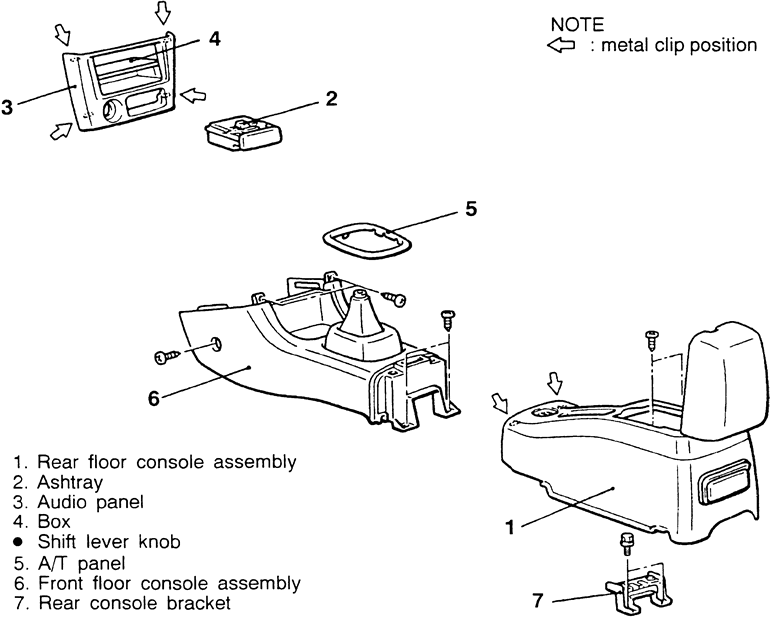 NOTE
⇦ : metal clip position

4
3
2
5
6
1
7

1. Rear floor console assembly
2. Ashtray
3. Audio panel
4. Box
● Shift lever knob
5. A/T panel
6. Front floor console assembly
7. Rear console bracket