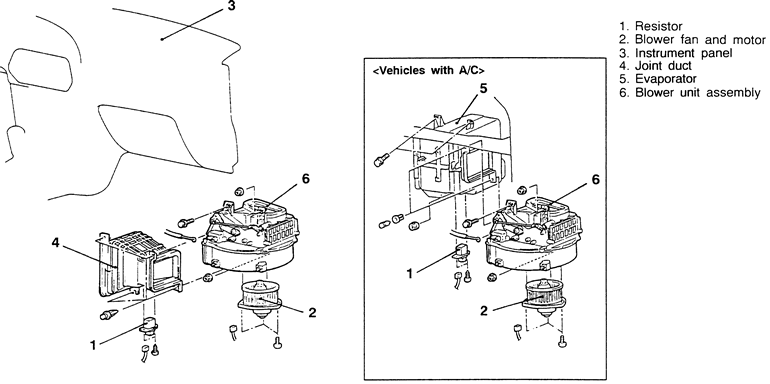 3

6

4

2

1

<Vehicles with A/C>

5

6

1

2

1. Resistor
2. Blower fan and motor
3. Instrument panel
4. Joint duct
5. Evaporator
6. Blower unit assembly