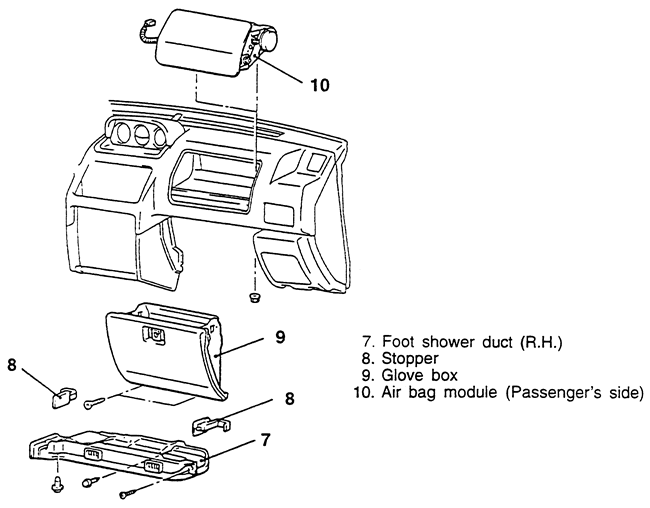 10

9

8

8

7

7. Foot shower duct (R.H.)
8. Stopper
9. Glove box
10. Air bag module (Passenger's side)