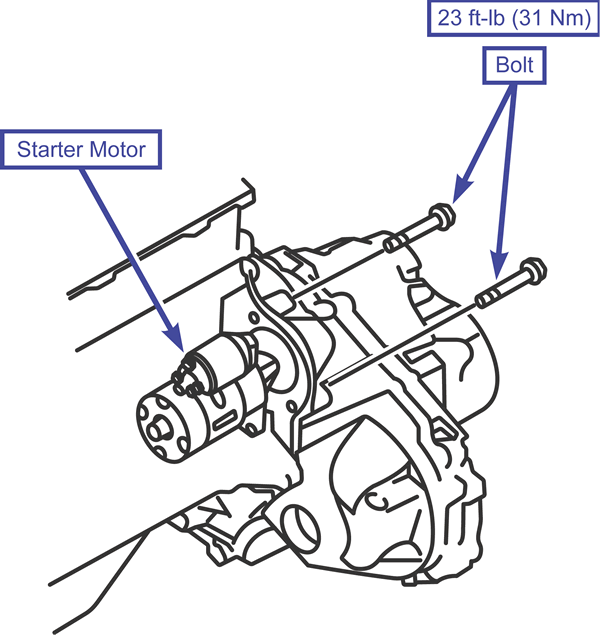 23 ft-lb (31 Nm)
Bolt
Starter Motor