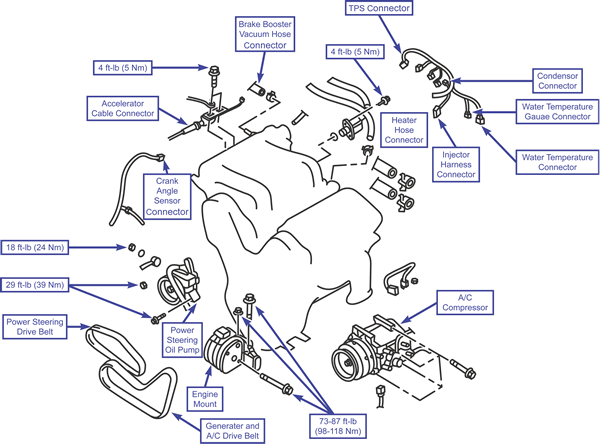 TPS Connector

Brake Booster Vacuum Hose Connector

4 ft-lb (5 Nm)

4 ft-lb (5 Nm)

Condensor Connector

Accelerator Cable Connector

Water Temperature Gauae Connector

Heater Hose Connector

Injector Harness Connector

Water Temperature Connector

Crank Angle Sensor Connector

18 ft-lb (24 Nm)

29 ft-lb (39 Nm)

A/C Compressor

Power Steering Drive Belt

Power Steering Oil Pump

Engine Mount

Generater and A/C Drive Belt

73-87 ft-lb (98-118 Nm)