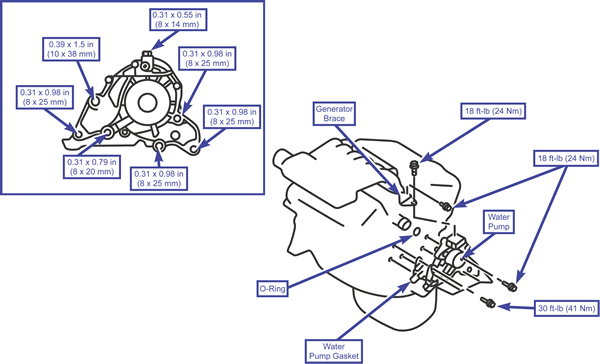 0.31 x 0.55 in
(8 x 14 mm)

0.39 x 1.5 in
(10 x 38 mm)

0.31 x 0.98 in
(8 x 25 mm)

0.31 x 0.98 in
(8 x 25 mm)

0.31 x 0.98 in
(8 x 25 mm)

0.31 x 0.79 in
(8 x 20 mm)

0.31 x 0.98 in
(8 x 25 mm)

Generator
Brace

18 ft-lb (24 Nm)

18 ft-lb (24 Nm)

Water
Pump

O-Ring

30 ft-lb (41 Nm)

Water
Pump Gasket