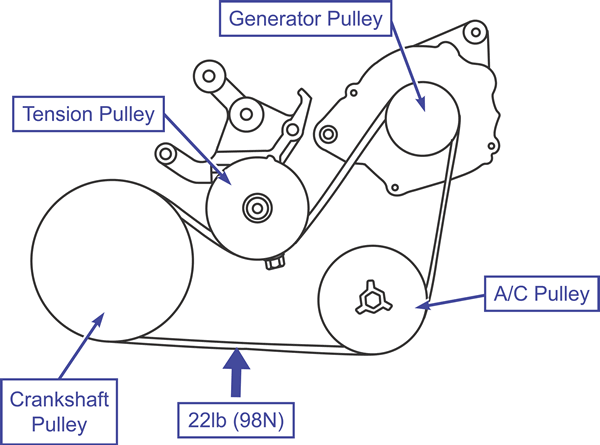 Generator Pulley

Tension Pulley

A/C Pulley

Crankshaft Pulley

22lb (98N)