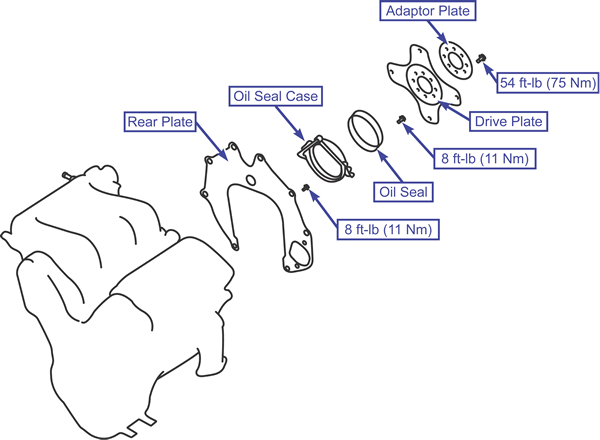 Adaptor Plate

54 ft-lb (75 Nm)

Oil Seal Case

Drive Plate

Rear Plate

8 ft-lb (11 Nm)

Oil Seal

8 ft-lb (11 Nm)