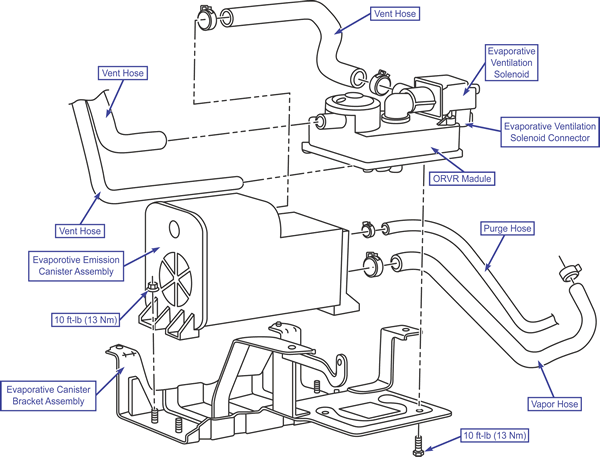 Vent Hose

Evaporative Ventilation Solenoid

Vent Hose

Evaporative Ventilation Solenoid Connector

ORVR Madule

Vent Hose

Purge Hose

Evaporotive Emission Canister Assembly

10 ft-lb (13 Nm)

Evaporative Canister Bracket Assembly

Vapor Hose

10 ft-lb (13 Nm)