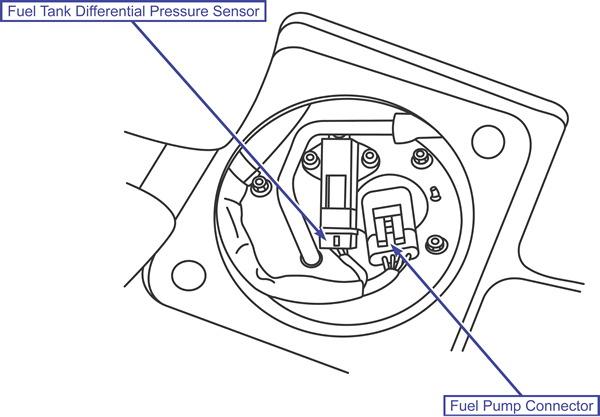 Fuel Tank Differential Pressure Sensor

Fuel Pump Connector