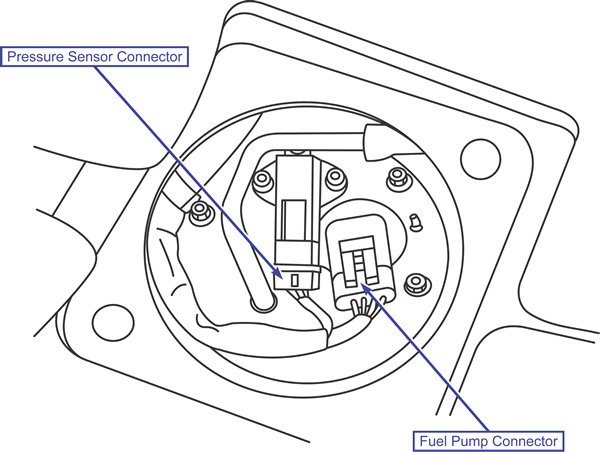 Pressure Sensor Connector

Fuel Pump Connector