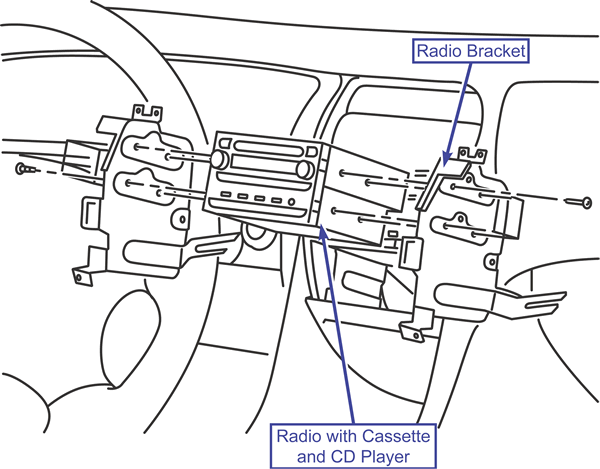 Radio Bracket

Radio with Cassette and CD Player