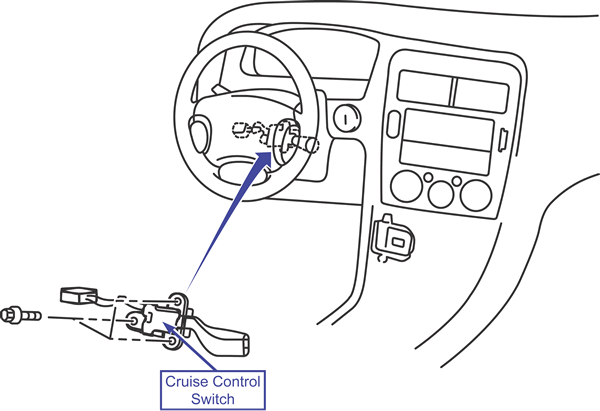 Cruise Control Switch