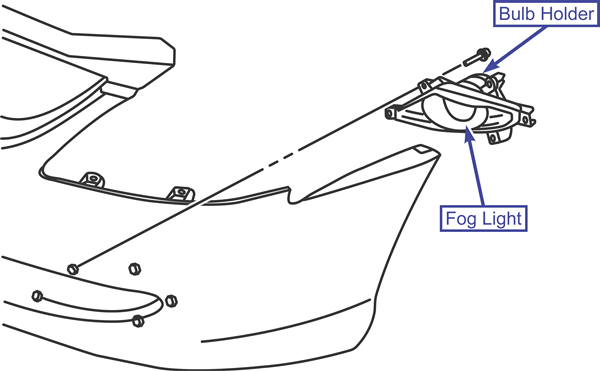 Bulb Holder

Fog Light