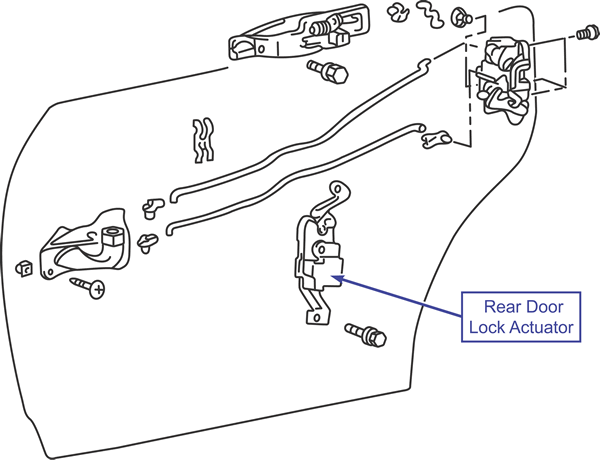 Rear Door Lock Actuator