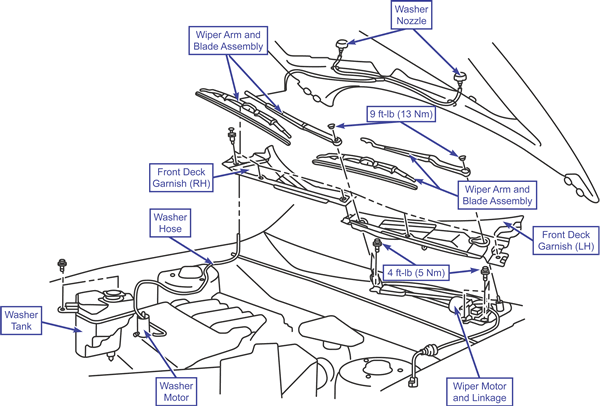 Washer Nozzle

Wiper Arm and Blade Assembly

9 ft-lb (13 Nm)

Front Deck Garnish (RH)

Wiper Arm and Blade Assembly

Washer Hose

Front Deck Garnish (LH)

4 ft-lb (5 Nm)

Washer Tank

Washer Motor

Wiper Motor and Linkage