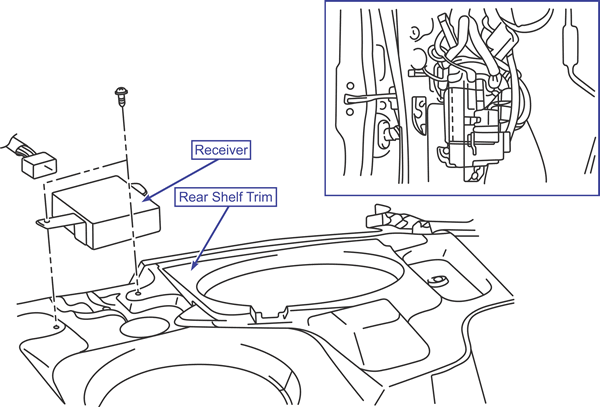 Receiver

Rear Shelf Trim