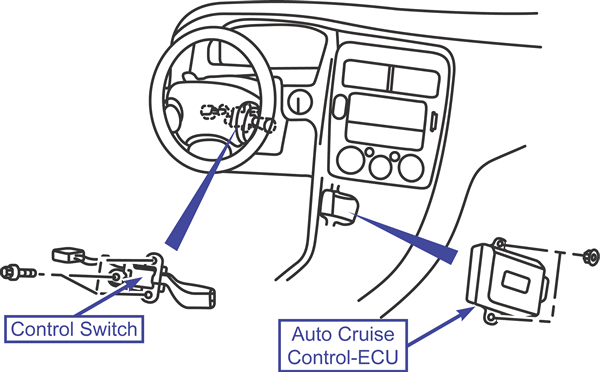 Control Switch

Auto Cruise Control-ECU