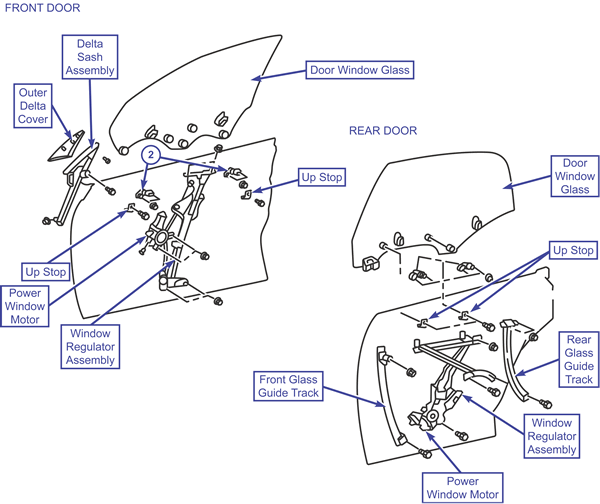 FRONT DOOR

Delta Sash Assembly

Outer Delta Cover

Door Window Glass

2

Up Stop

Up Stop

Power Window Motor

Window Regulator Assembly

REAR DOOR

Door Window Glass

Up Stop

Rear Glass Guide Track

Front Glass Guide Track

Window Regulator Assembly

Power Window Motor