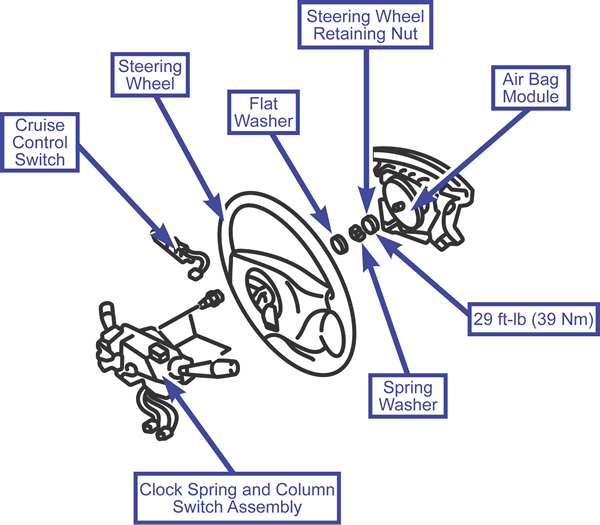 Steering Wheel Retaining Nut

Steering Wheel

Air Bag Module

Flat Washer

Cruise Control Switch

29 ft-lb (39 Nm)

Spring Washer

Clock Spring and Column Switch Assembly