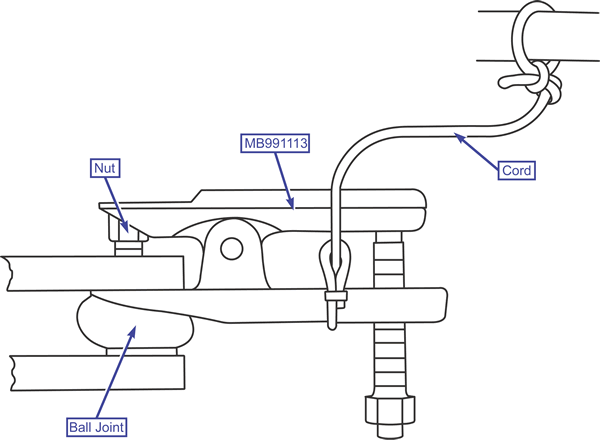 MB991113

Nut

Cord

Ball Joint