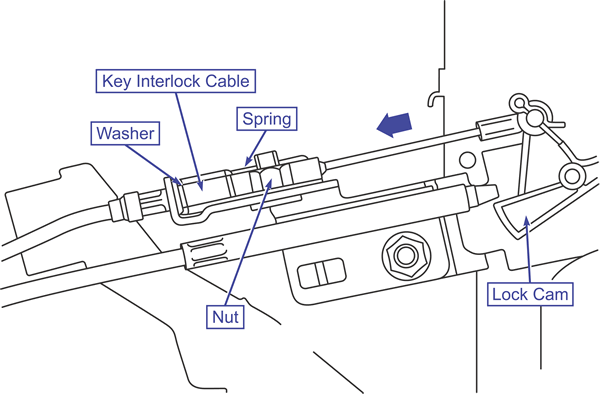 Key Interlock Cable
Spring
Washer
Nut
Lock Cam