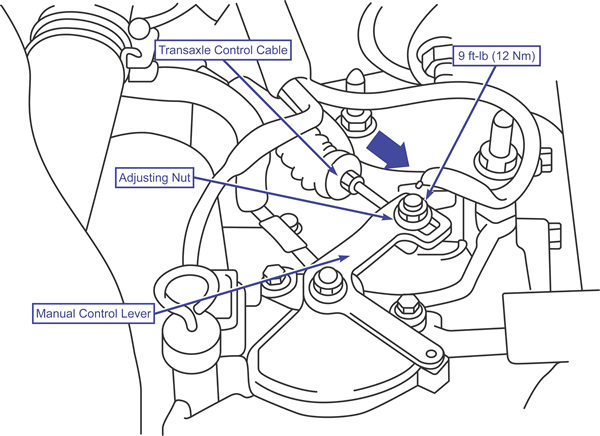 Transaxle Control Cable

9 ft-lb (12 Nm)

Adjusting Nut

Manual Control Lever