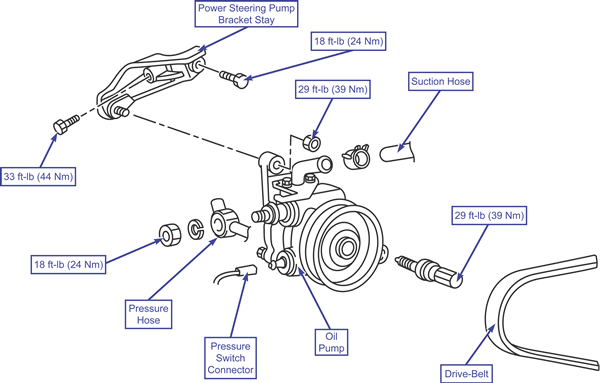 Power Steering Pump Bracket Stay

18 ft-lb (24 Nm)

29 ft-lb (39 Nm)

Suction Hose

33 ft-lb (44 Nm)

29 ft-lb (39 Nm)

18 ft-lb (24 Nm)

Pressure Hose

Pressure Switch Connector

Oil Pump

Drive-Belt