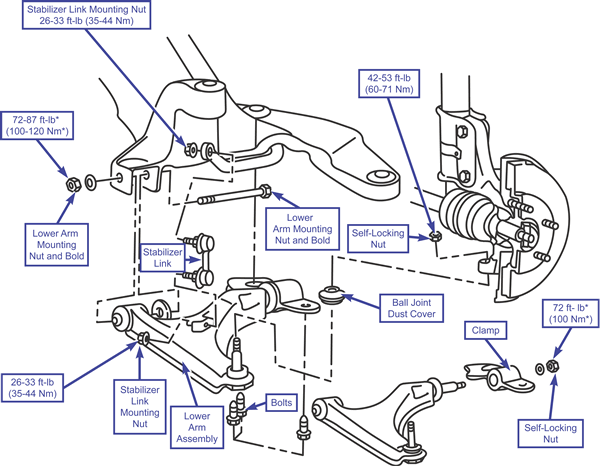 Stabilizer Link Mounting Nut
26-33 ft-lb (35-44 Nm)

72-87 ft-lb*
(100-120 Nm*)

42-53 ft-lb
(60-71 Nm)

Lower Arm Mounting Nut and Bold

Lower Arm Mounting Nut and Bold

Self-Locking Nut

Stabilizer Link

Ball Joint Dust Cover

72 ft- lb*
(100 Nm*)

Clamp

26-33 ft-lb
(35-44 Nm)

Stabilizer Link Mounting Nut

Lower Arm Assembly

Bolts

Self-Locking Nut