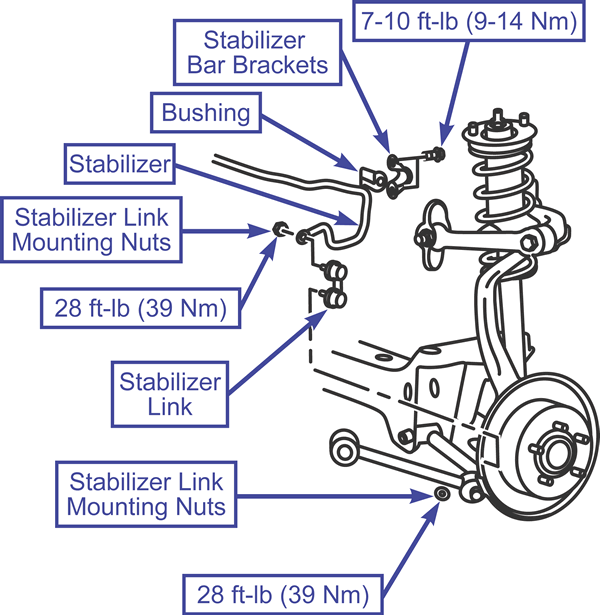 7-10 ft-lb (9-14 Nm)

Stabilizer Bar Brackets

Bushing

Stabilizer

Stabilizer Link Mounting Nuts

28 ft-lb (39 Nm)

Stabilizer Link

Stabilizer Link Mounting Nuts

28 ft-lb (39 Nm)