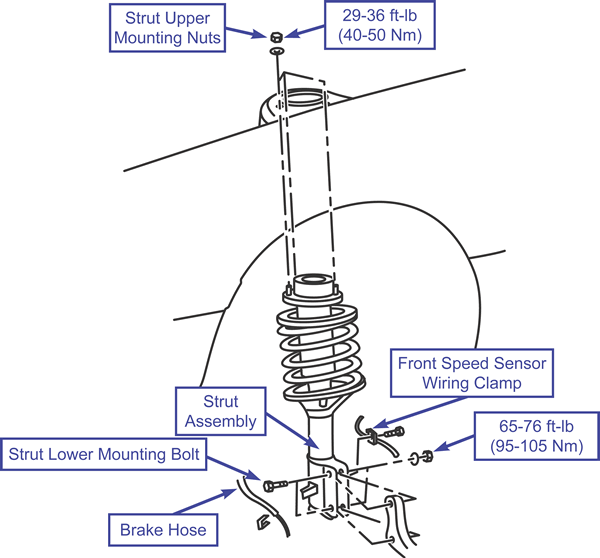 Strut Upper Mounting Nuts

29-36 ft-lb (40-50 Nm)

Front Speed Sensor Wiring Clamp

Strut Assembly

65-76 ft-lb (95-105 Nm)

Strut Lower Mounting Bolt

Brake Hose