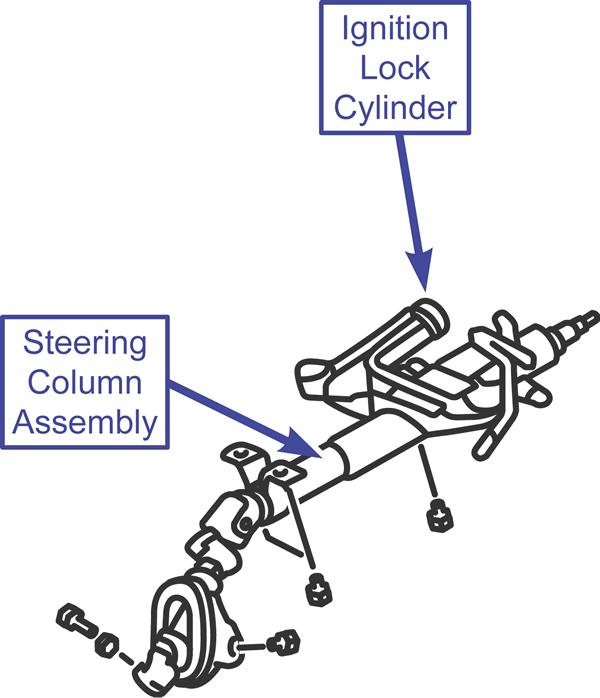 Ignition Lock Cylinder

Steering Column Assembly