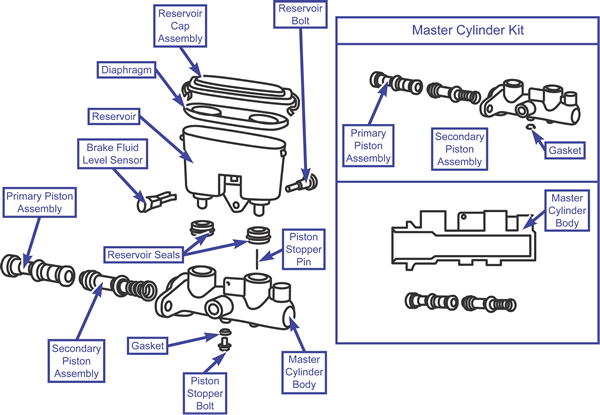 Reservoir Cap Assembly

Reservoir Bolt

Diaphragm

Reservoir

Brake Fluid Level Sensor

Primary Piston Assembly

Reservoir Seals

Piston Stopper Pin

Secondary Piston Assembly

Gasket

Piston Stopper Bolt

Master Cylinder Body

Master Cylinder Kit

Primary Piston Assembly

Secondary Piston Assembly

Gasket

Master Cylinder Body