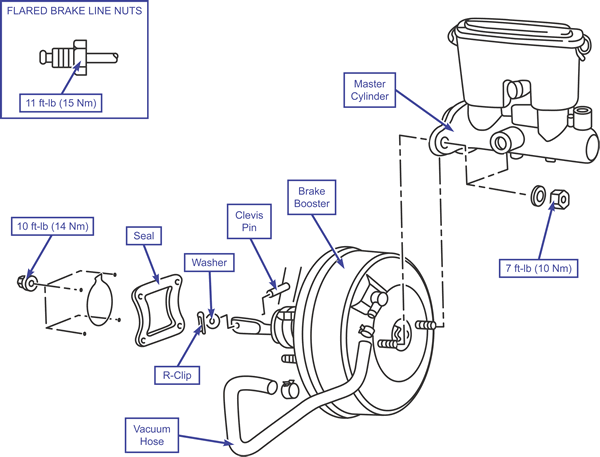 FLARED BRAKE LINE NUTS

11 ft-lb (15 Nm)

Master Cylinder

Brake Booster

Clevis Pin

10 ft-lb (14 Nm)

Seal

Washer

7 ft-lb (10 Nm)

R-Clip

Vacuum Hose