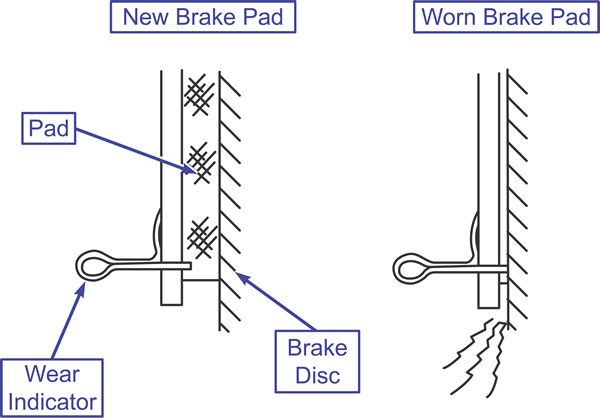 New Brake Pad

Worn Brake Pad

Pad

Wear Indicator

Brake Disc