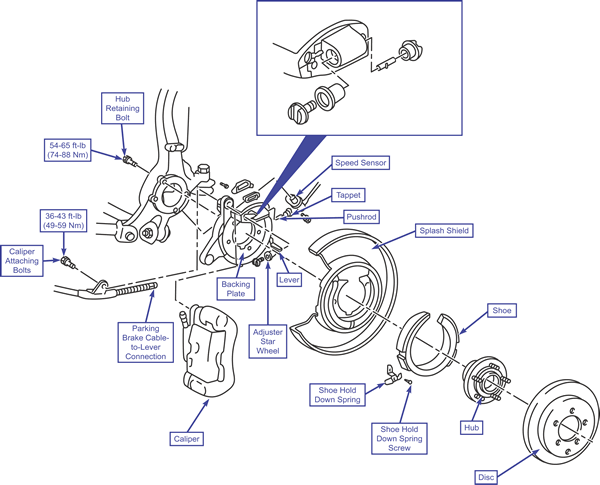 Hub Retaining Bolt

54-65 ft-lb (74-88 Nm)

36-43 ft-lb (49-59 Nm)

Caliper Attaching Bolts

Speed Sensor

Tappet

Pushrod

Splash Shield

Backing Plate

Lever

Parking Brake Cable-to-Lever Connection

Adjuster Star Wheel

Shoe

Shoe Hold Down Spring

Shoe Hold Down Spring Screw

Hub

Caliper

Disc