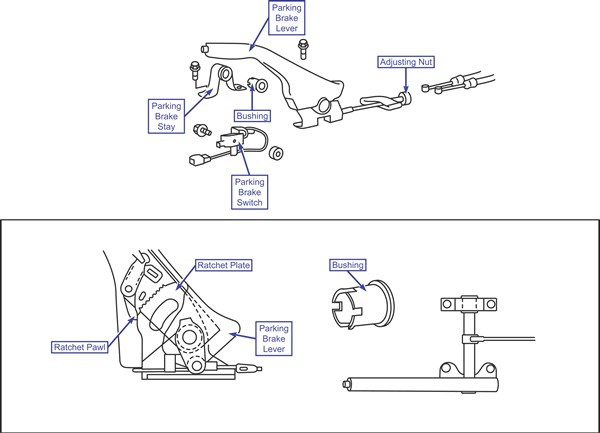 Parking Brake Lever

Adjusting Nut

Parking Brake Stay

Bushing

Parking Brake Switch

Ratchet Plate

Bushing

Ratchet Pawl

Parking Brake Lever