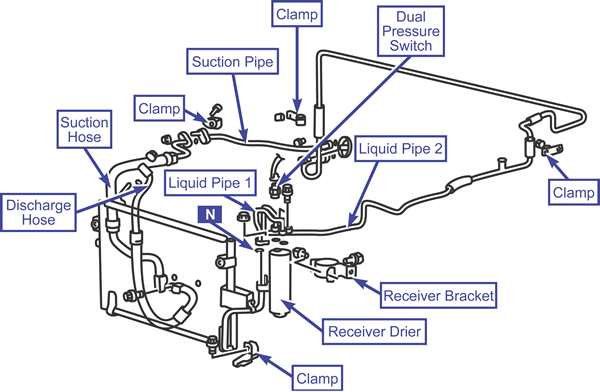 Clamp

Dual Pressure Switch

Suction Pipe

Clamp

Suction Hose

Liquid Pipe 2

Liquid Pipe 1

Clamp

Discharge Hose

N

Receiver Bracket

Receiver Drier

Clamp