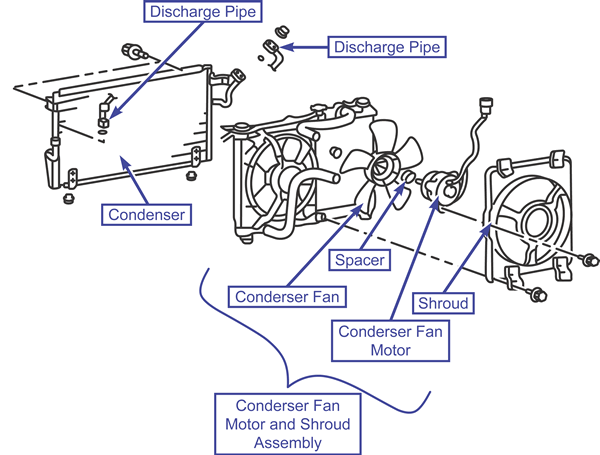 Discharge Pipe

Discharge Pipe

Condenser

Spacer

Conderser Fan

Shroud

Conderser Fan Motor

Conderser Fan Motor and Shroud Assembly