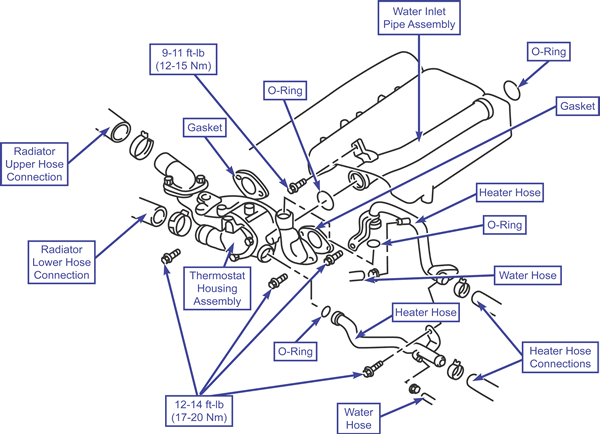 Water Inlet Pipe Assembly

9-11 ft-lb (12-15 Nm)

O-Ring

O-Ring

Gasket

Gasket

Radiator Upper Hose Connection

Heater Hose

O-Ring

Radiator Lower Hose Connection

Thermostat Housing Assembly

Water Hose

Heater Hose

O-Ring

Heater Hose Connections

12-14 ft-lb (17-20 Nm)

Water Hose